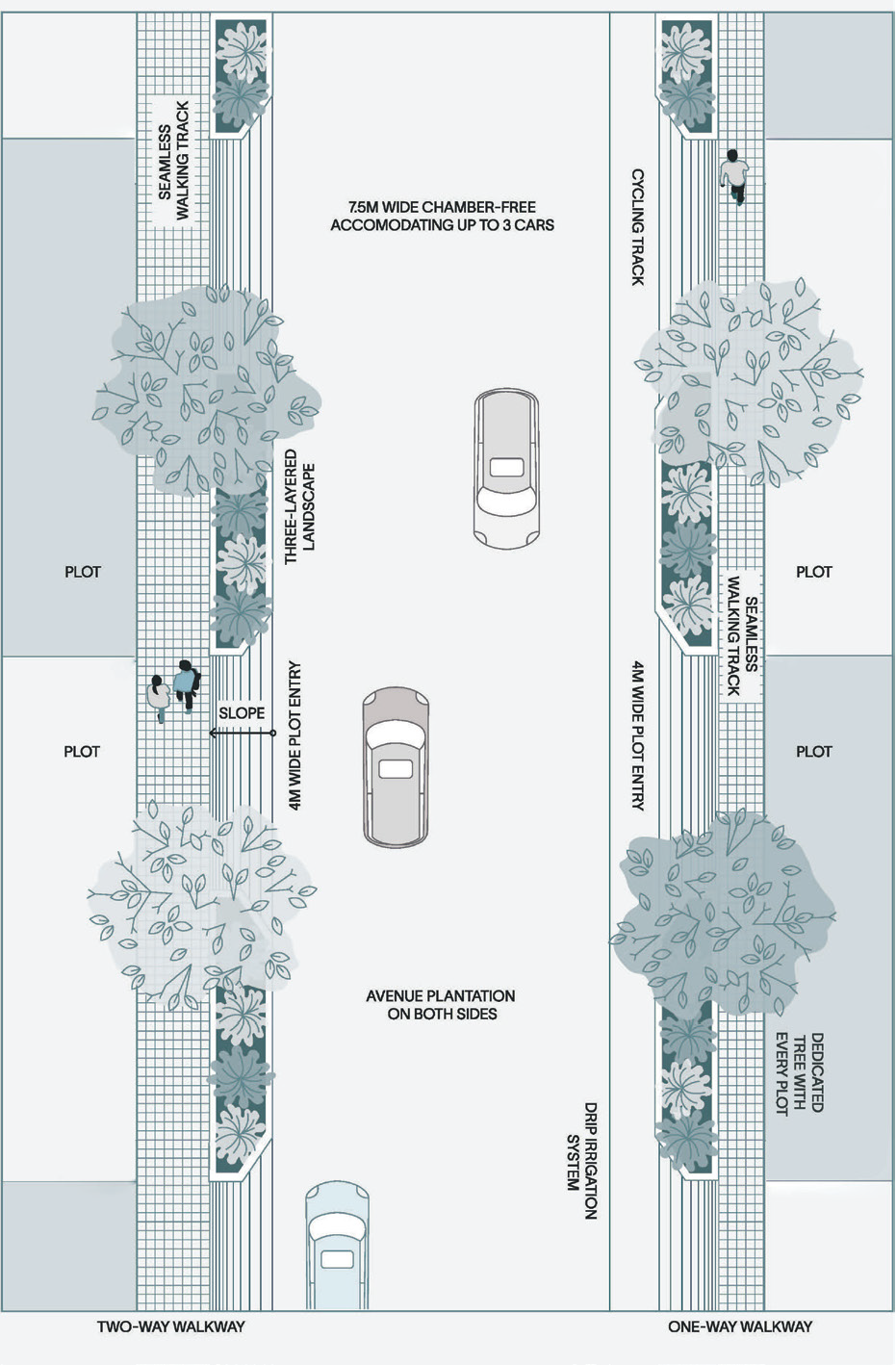 SEAMLESS WALKING TRACK

7.5M WIDE CHAMBER-FREE ACCOMODATING UP TO 3 CARS

CYCLING TRACK

THREE-LAYERED LANDSCAPE

PLOT

PLOT

SEAMLESS WALKING TRACK

SLOPE

4M WIDE PLOT ENTRY

4M WIDE PLOT ENTRY

PLOT

PLOT

AVENUE PLANTATION ON BOTH SIDES

DEDICATED TREE WITH EVERY PLOT

DRIP IRRIGATION SYSTEM

TWO-WAY WALKWAY

ONE-WAY WALKWAY